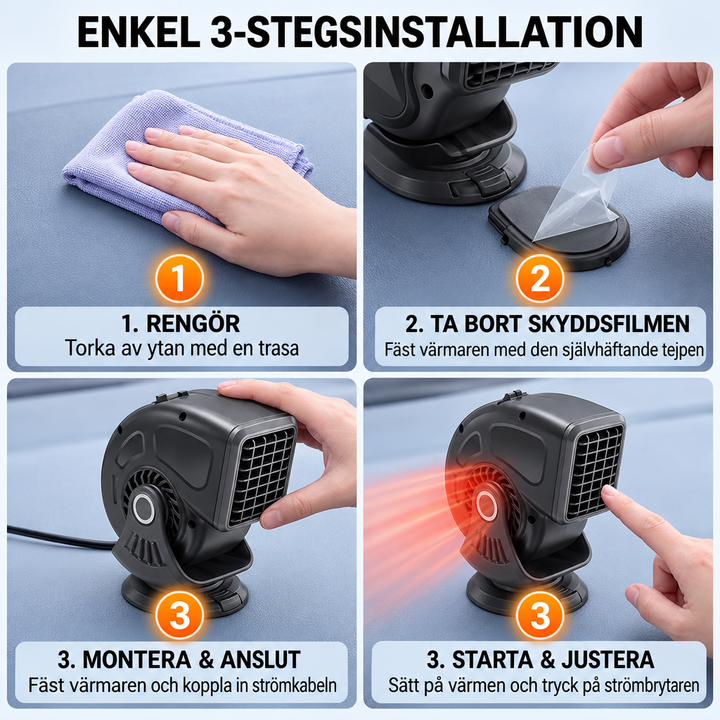 ENKEL 3-STEGSINSTALLATION

1

1. RENGÖR
Torka av ytan med en trasa

2

2. TA BORT SKYDDSFILMEN
Fäst värmaren med den självhäftande tejpen

3

3. MONTERA & ANSLUT
Fäst värmaren och koppla in strömkabeln

3

3. STARTA & JUSTERA
Sätt på värmen och tryck på strömbrytaren